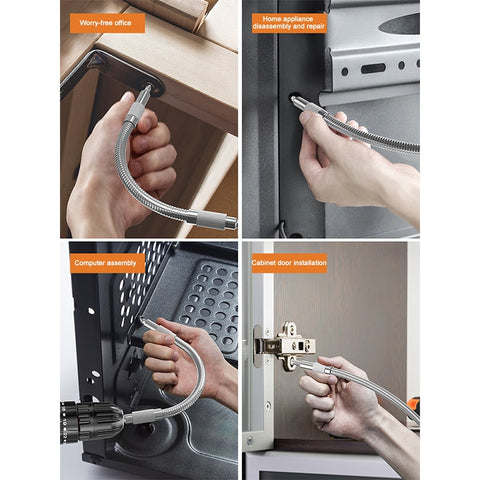 Worry-free office

Home appliance disassembly and repair

Computer assembly

Cabinet door installation