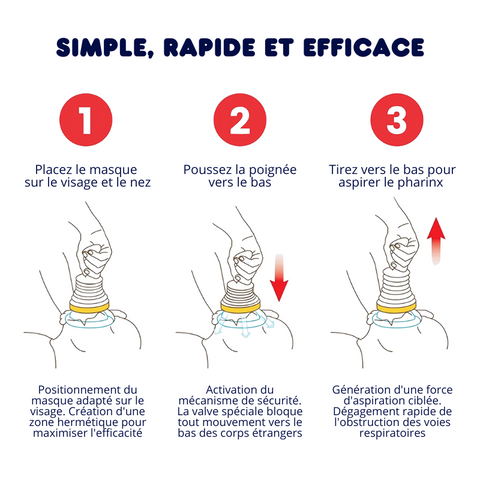 SIMPLE, RAPIDE ET EFFICACE

1

Placez le masque sur le visage et le nez

Positionnement du masque adapté sur le visage. Création d'une zone hermétique pour maximiser l'efficacité

2

Poussez la poignée vers le bas

Activation du mécanisme de sécurité. La valve spéciale bloque tout mouvement vers le bas des corps étrangers

3

Tirez vers le bas pour aspirer le pharinx

Génération d'une force d'aspiration ciblée. Dégagement rapide de l'obstruction des voies respiratoires